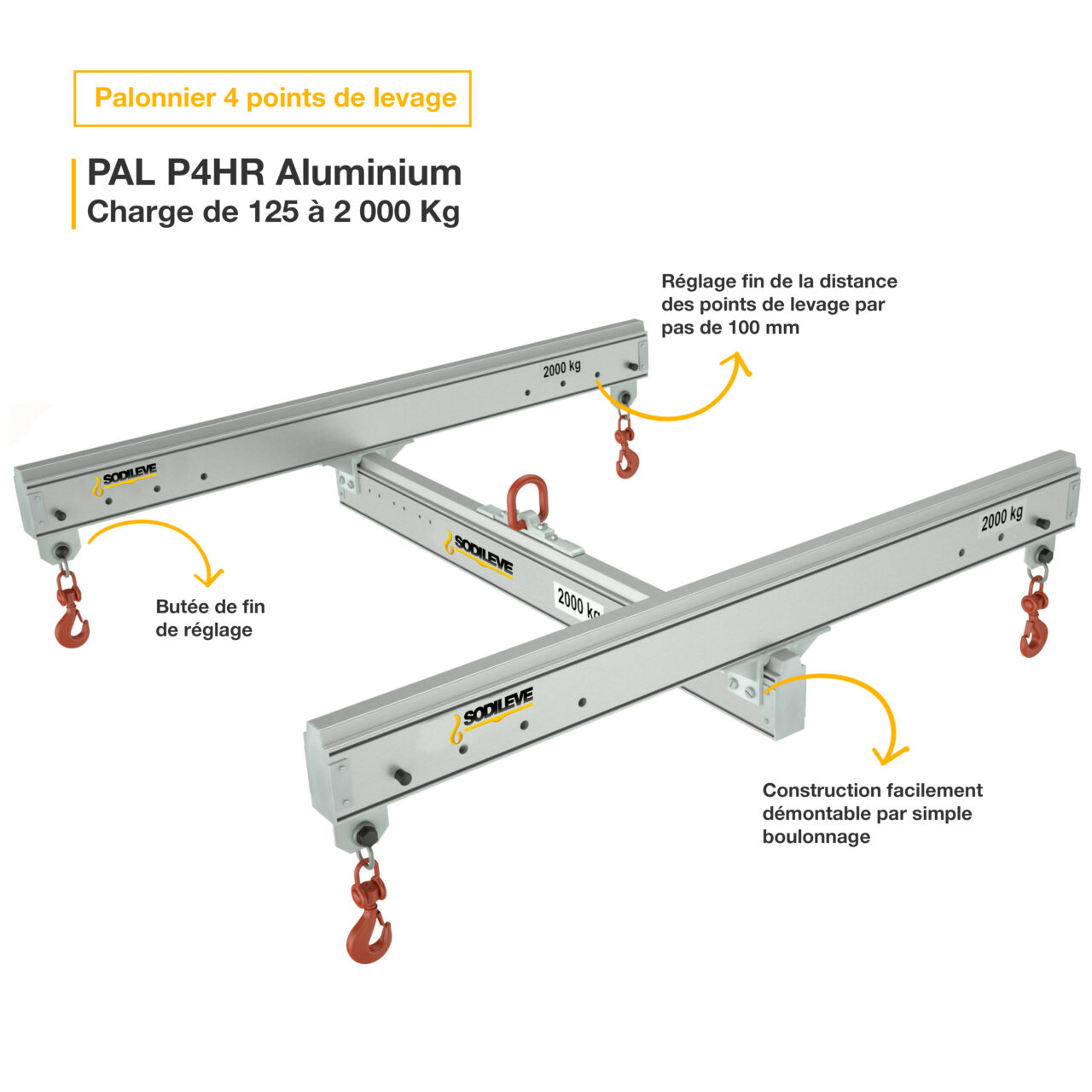 Palonnier 4 points de levage

PAL P4HR Aluminium
Charge de 125 à 2 000 Kg

Réglage fin de la distance des points de levage par pas de 100 mm

2000 kg

SODILEVE

SODILEVE

2000 kg

2000 kg

Butée de fin de réglage

SODILEVE

Construction facilement démontable par simple boulonnage